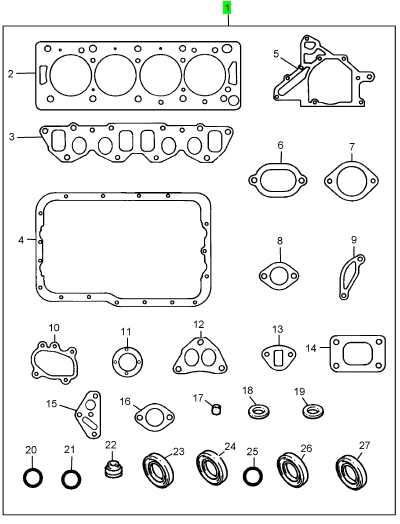 1
2
5
3
6
7
4
8
9
10
11
12
13
14
15
16
17
18
19
20
21
22
23
24
25
26
27