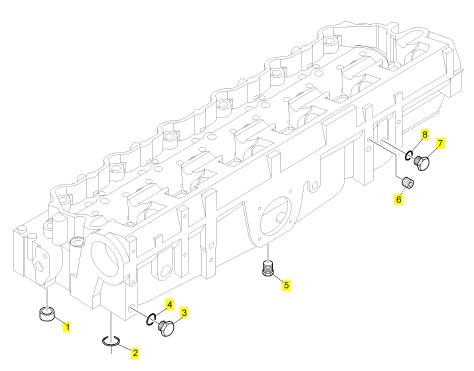 8
7
6
5
4
3
1
2